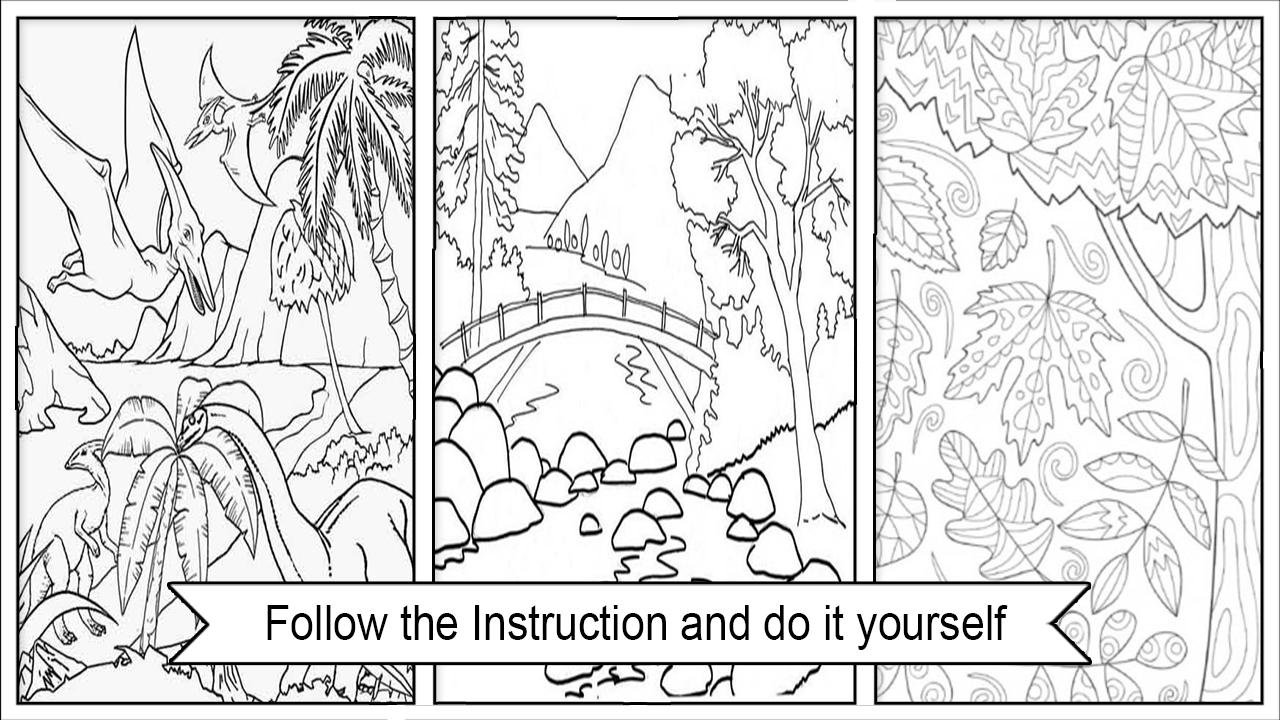 Follow the Instruction and do it yourself