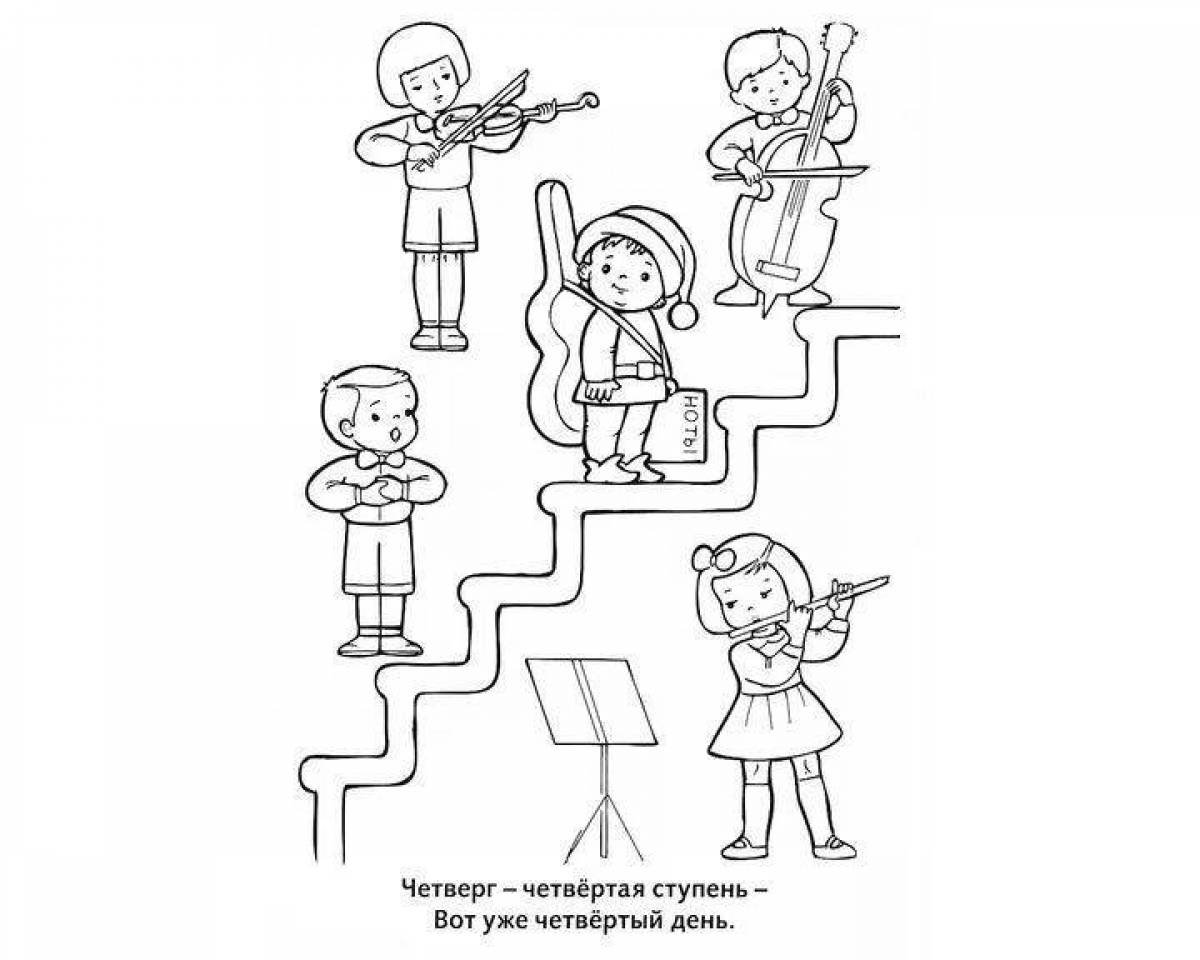 НОТЫ

Четверг – четвёртая ступень –
Вот уже четвёртый день.