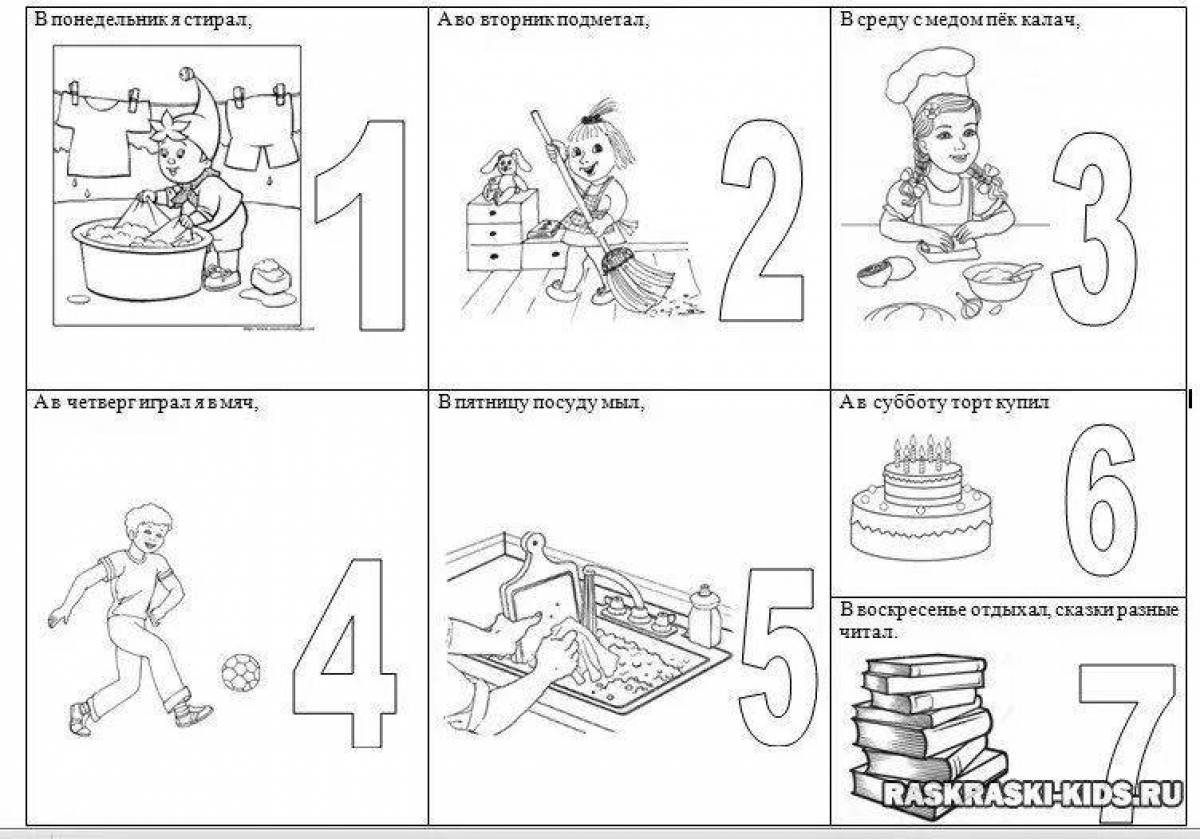 В понедельник я стирал,

1

А во вторник подметал,

2

В среду с медом пёк калач,

3

А в четверг играл я в мяч,

4

В пятницу посуду мыл,

5

А в субботу торт купил

6

В воскресенье отдыхал, сказки разные читал.

7

RASKRASKI-KIDS.RU