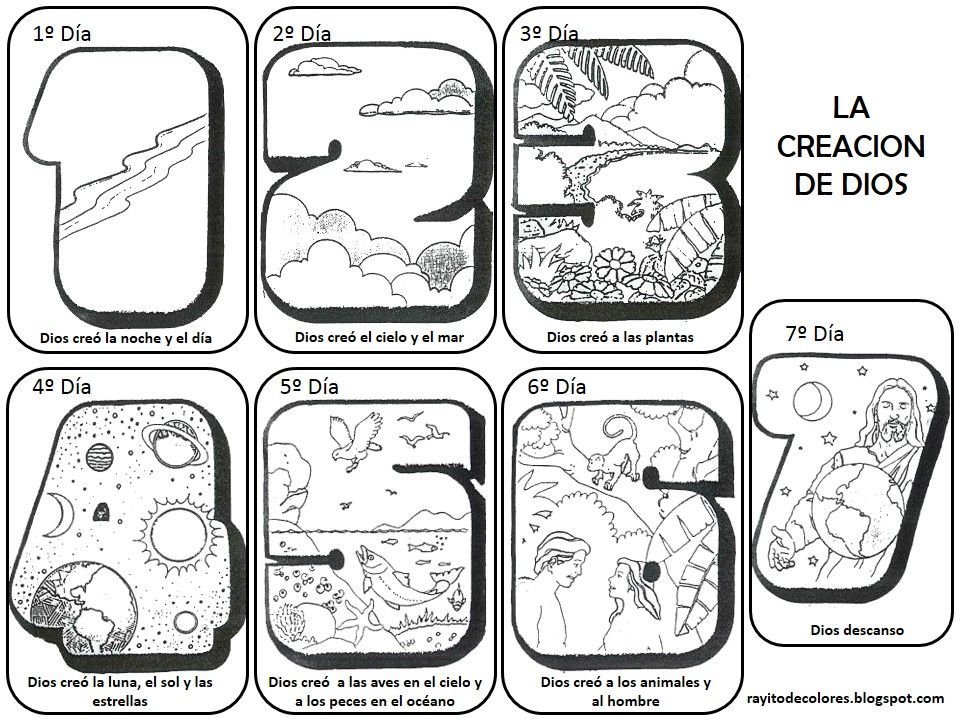 1º Día

Dios creó la noche y el día

2º Día

Dios creó el cielo y el mar

3º Día

Dios creó a las plantas

LA CREACION DE DIOS

4º Día

Dios creó la luna, el sol y las estrellas

5º Día

Dios creó a las aves en el cielo y a los peces en el océano

6º Día

Dios creó a los animales y al hombre

7º Día

Dios descanso

rayitodecolores.blogspot.com