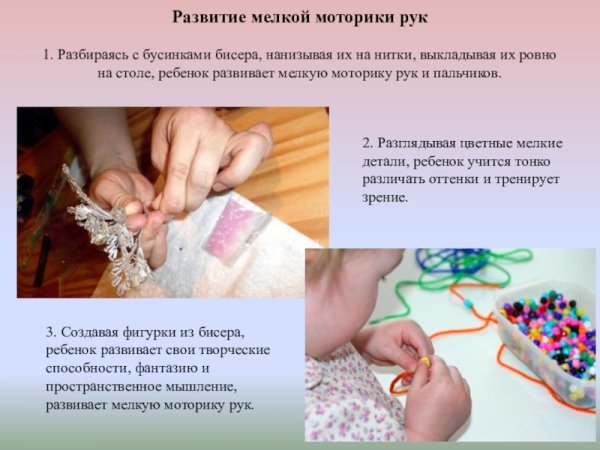 Развитие мелкой моторики рук

1. Разбираясь с бусинками бисера, нанизывая их на нитки, выкладывая их ровно на столе, ребенок развивает мелкую моторику рук и пальчиков.

2. Разглядывая цветные мелкие детали, ребенок учится тонко различать оттенки и тренирует зрение.

3. Создавая фигурки из бисера, ребенок развивает свои творческие способности, фантазию и пространственное мышление, развивает мелкую моторику рук.