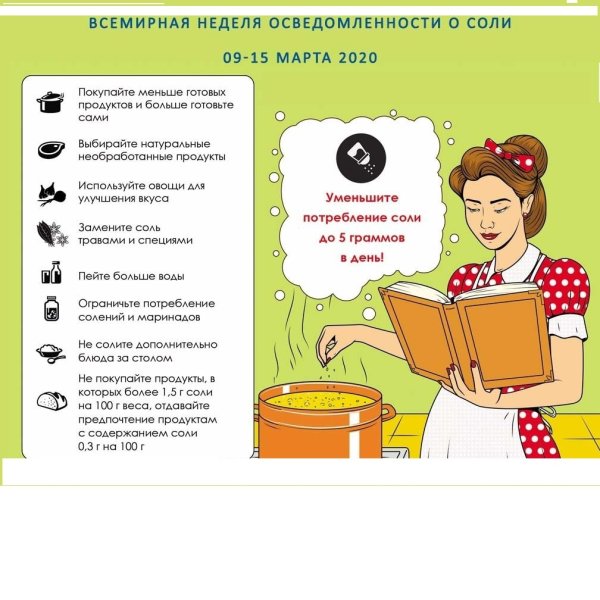 ВСЕМИРНАЯ НЕДЕЛЯ ОСВЕДОМЛЕННОСТИ О СОЛИ

09-15 МАРТА 2020

Покупайте меньше готовых продуктов и больше готовьте сами

Выбирайте натуральные необработанные продукты

Используйте овощи для улучшения вкуса

Замените соль травами и специями

Пейте больше воды

Ограничьте потребление солений и маринадов

Не солите дополнительно блюда за столом

Не покупайте продукты, в которых более 1,5 г соли на 100 г веса, отдавайте предпочтение продуктам с содержанием соли 0,3 г на 100 г

Уменьшите потребление соли до 5 граммов в день!