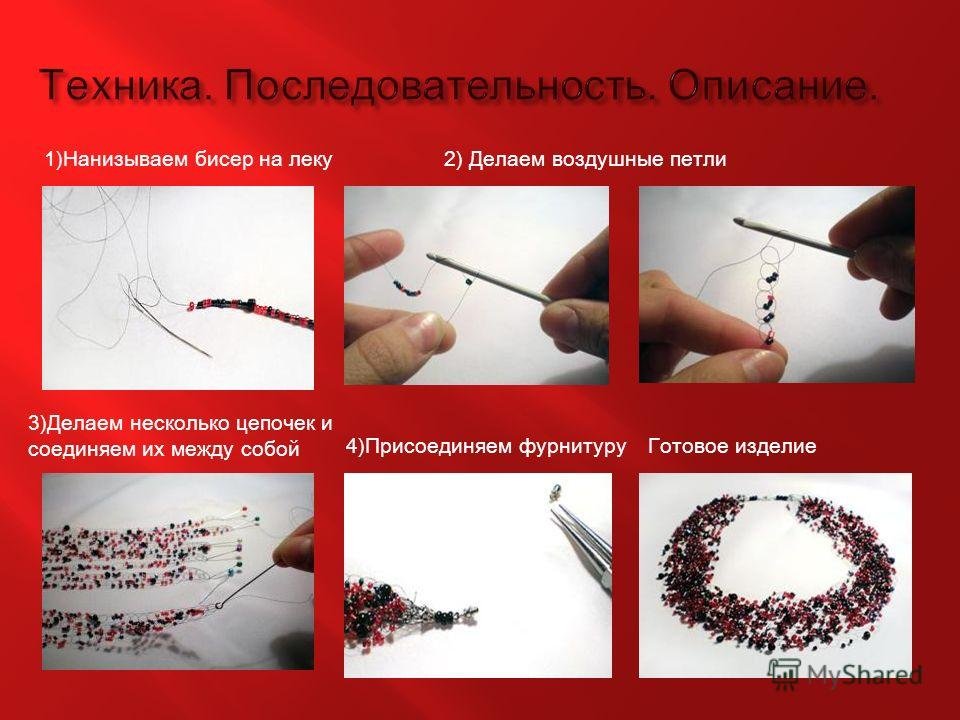 Техника. Последовательность. Описание.

1)Нанизываем бисер на леку

2) Делаем воздушные петли

3)Делаем несколько цепочек и соединяем их между собой

4)Присоединяем фурнитуру

Готовое изделие

MyShared