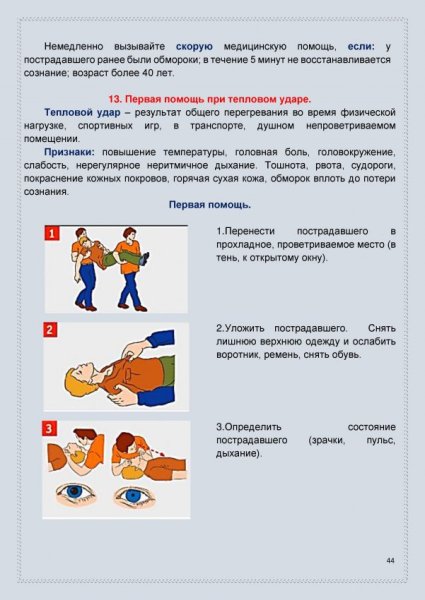 Немедленно вызывайте скорую медицинскую помощь, если: у пострадавшего ранее были обмороки; в течение 5 минут не восстанавливается сознание; возраст более 40 лет.

13. Первая помощь при тепловом ударе.

Тепловой удар – результат общего перегревания во время физической нагрузке, спортивных игр, в транспорте, душном непроветриваемом помещении.

Признаки: повышение температуры, головная боль, головокружение, слабость, нерегулярное неритмичное дыхание. Тошнота, рвота, судороги, покраснение кожных покровов, горячая сухая кожа, обморок вплоть до потери сознания.

Первая помощь.

1

1.Перенести пострадавшего в прохладное, проветриваемое место (в тень, к открытому окну).

2

2.Уложить пострадавшего. Снять лишнюю верхнюю одежду и ослабить воротник, ремень, снять обувь.

3

3.Определить состояние пострадавшего (зрачки, пульс, дыхание).

44