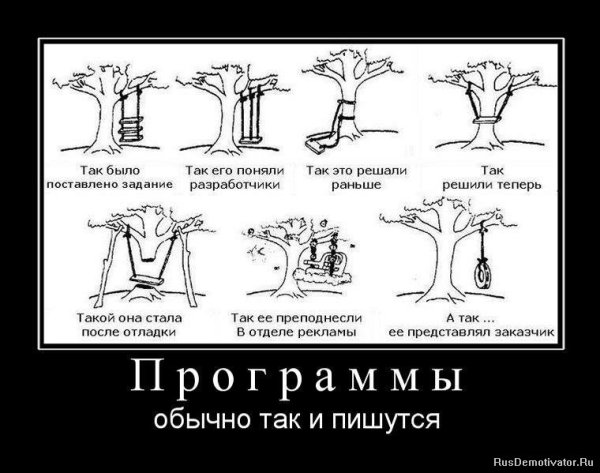 Так было поставлено задание

Так его поняли разработчики

Так это решали раньше

Так решили теперь

Такой она стала после отладки

Так ее преподнесли В отделе рекламы

А так ... ее представлял заказчик

Программы

обычно так и пишутся

RusDemotivator.Ru