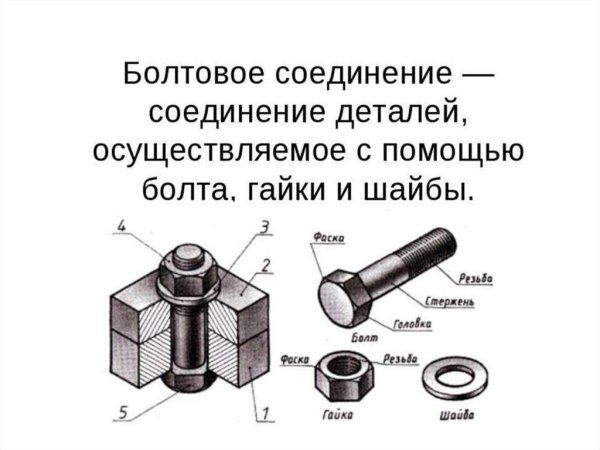 Болтовое соединение — соединение деталей, осуществляемое с помощью болта, гайки и шайбы.

4
3
2
5
1

Фаска
Резьба
Стержень
Головка
Болт

Фаска
Резьба
Гайка
Шайба