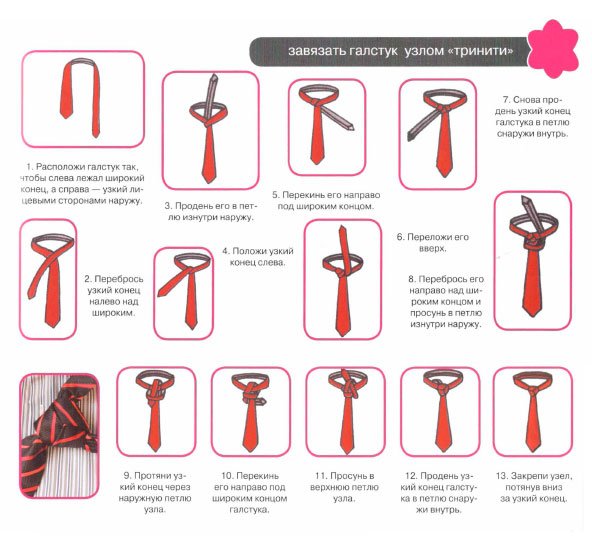 завязать галстук узлом «тринити»

1. Расположи галстук так, чтобы слева лежал широкий конец, а справа — узкий лицевыми сторонами наружу.

2. Перебрось узкий конец налево над широким.

3. Продень его в петлю изнутри наружу.

4. Положи узкий конец слева.

5. Перекинь его направо под широким концом.

6. Переложи его вверх.

7. Снова продень узкий конец галстука в петлю снаружи внутрь.

8. Перебрось его направо над широким концом и просунь в петлю изнутри наружу.

9. Протяни узкий конец через наружную петлю узла.

10. Перекинь его направо под широким концом галстука.

11. Просунь в верхнюю петлю узла.

12. Продень узкий конец галстука в петлю снаружи внутрь.

13. Закрепи узел, потянув вниз за узкий конец.