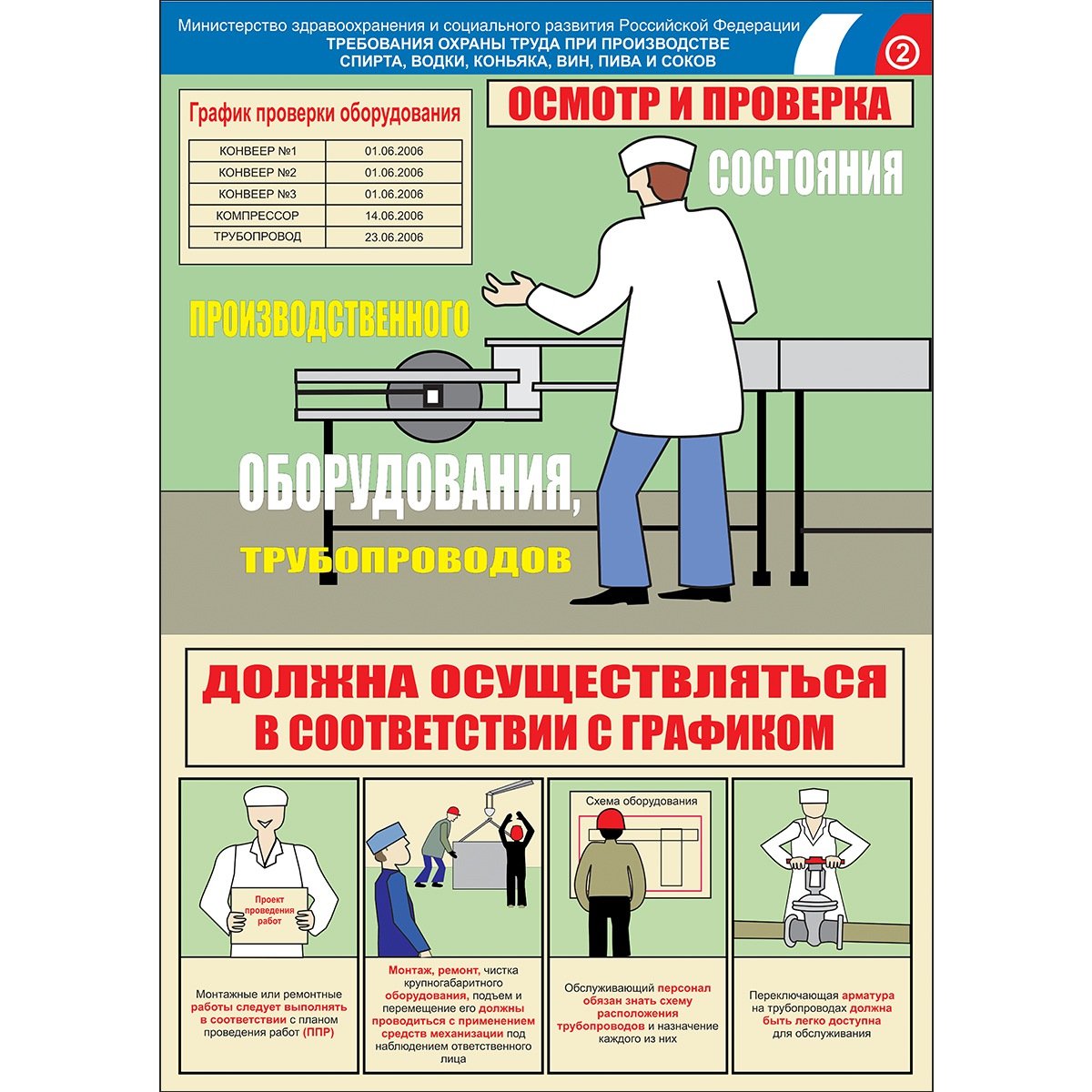 Министерство здравоохранения и социального развития Российской Федерации
ТРЕБОВАНИЯ ОХРАНЫ ТРУДА ПРИ ПРОИЗВОДСТВЕ СПИРТА, ВОДКИ, КОНЬЯКА, ВИН, ПИВА И СОКОВ

2

График проверки оборудования

| КОНВЕЕР №1 | 01.06.2006 |
|---|---|
| КОНВЕЕР №2 | 01.06.2006 |
| КОНВЕЕР №3 | 01.06.2006 |
| КОМПРЕССОР | 14.06.2006 |
| ТРУБОПРОВОД | 23.06.2006 |

ОСМОТР И ПРОВЕРКА

СОСТОЯНИЯ

ПРОИЗВОДСТВЕННОГО

ОБОРУДОВАНИЯ,

ТРУБОПРОВОДОВ

ДОЛЖНА ОСУЩЕСТВЛЯТЬСЯ В СООТВЕТСТВИИ С ГРАФИКОМ

Проект проведения работ

Монтажные или ремонтные работы следует выполнять в соответствии с планом проведения работ (ППР)

Монтаж, ремонт, чистка крупногабаритного оборудования, подъем и перемещение его должны проводиться с применением средств механизации под наблюдением ответственного лица

Схема оборудования

Обслуживающий персонал обязан знать схему расположения трубопроводов и назначение каждого из них

Переключающая арматура на трубопроводах должна быть легко доступна для обслуживания