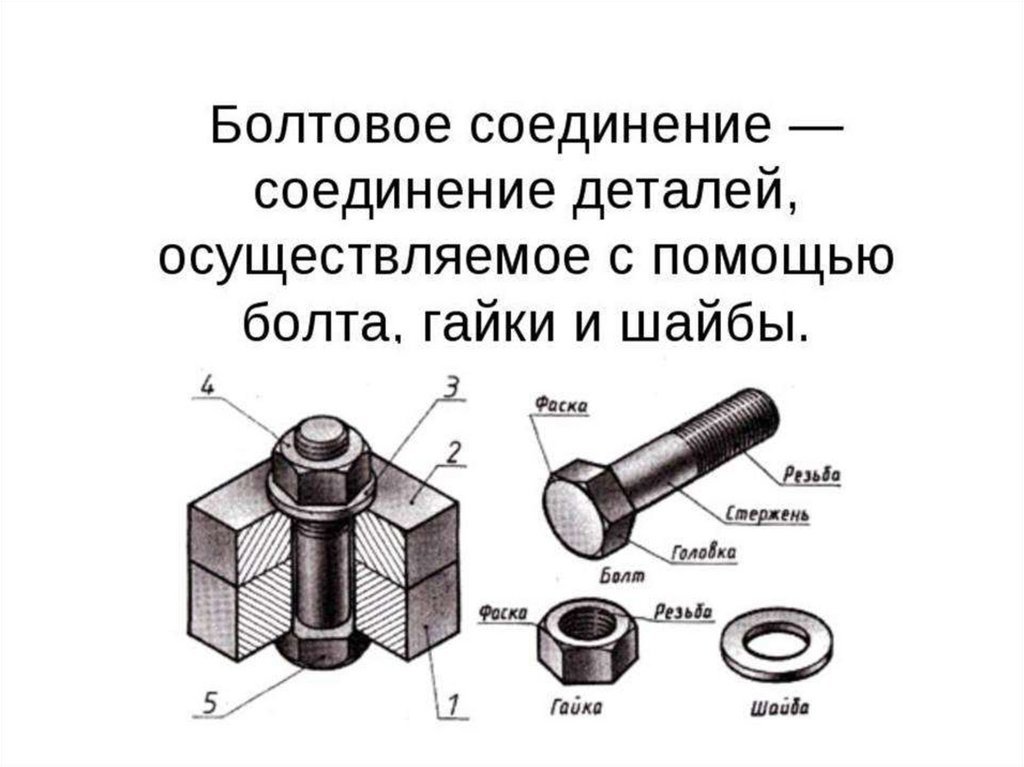 Болтовое соединение — соединение деталей, осуществляемое с помощью болта, гайки и шайбы.

4
3
2
5
1

Фаска
Резьба
Стержень
Головка
Болт

Фаска
Резьба
Гайка
Шайба