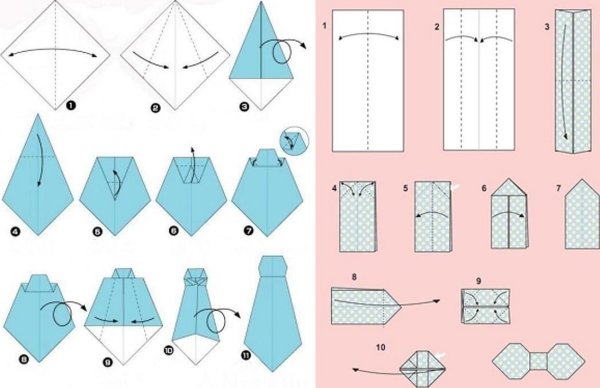 1
2
3
4
5
6
7
8
9
10
11

1
2
3
4
5
6
7
8
9
10