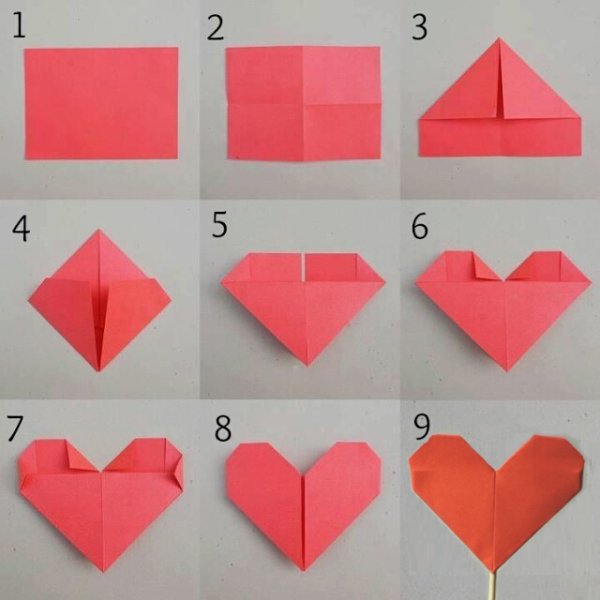 1
2
3
4
5
6
7
8
9