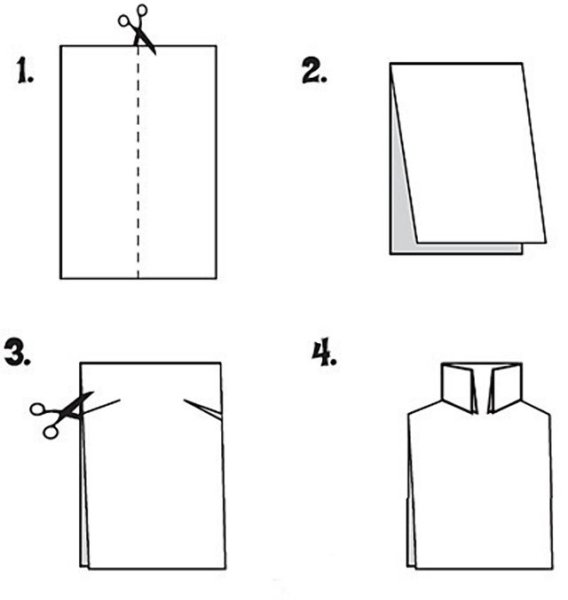 1.

2.

3.

4.