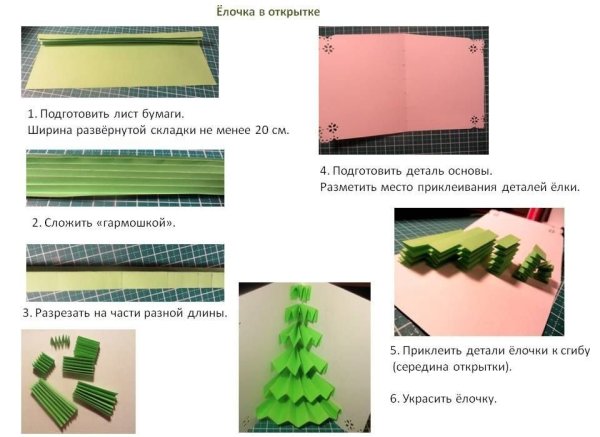 Ёлочка в открытке

1. Подготовить лист бумаги.
Ширина развёрнутой складки не менее 20 см.

2. Сложить «гармошкой».

3. Разрезать на части разной длины.

4. Подготовить деталь основы.
Разметить место приклеивания деталей ёлки.

5. Приклеить детали ёлочки к сгибу (середина открытки).

6. Украсить ёлочку.