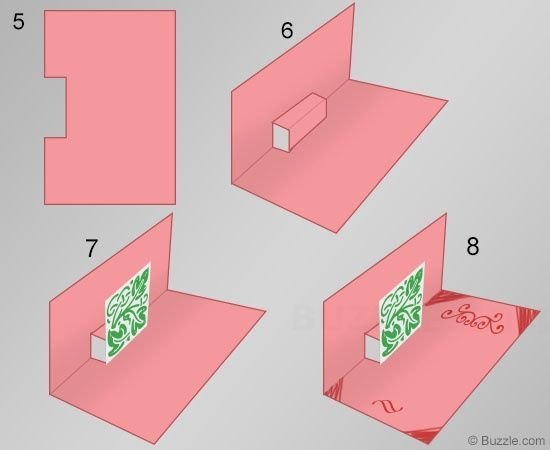 5

6

7

8

© Buzzle.com