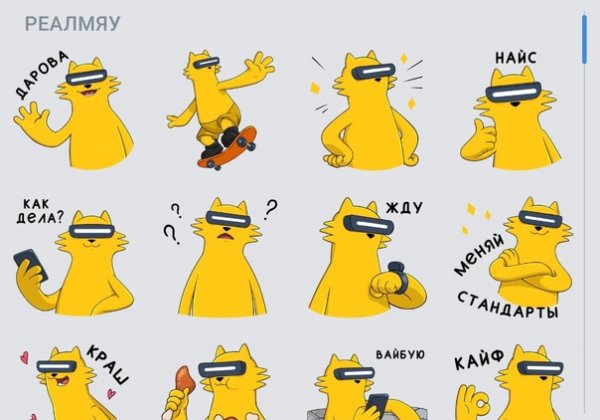 РЕАЛМЯУ

ДАРОВА

НАЙС

КАК ДЕЛА?

?
?
?

ЖДУ

МЕНЯЙ СТАНДАРТЫ

КРАШ

ВАЙБУЮ

КАЙФ