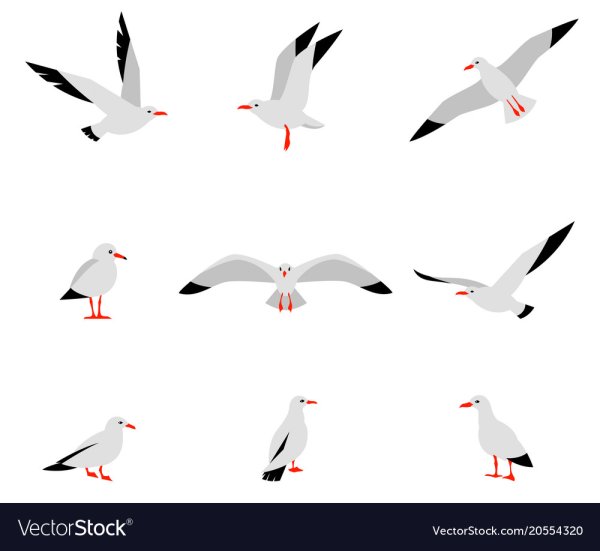 VectorStock®

VectorStock.com/20554320