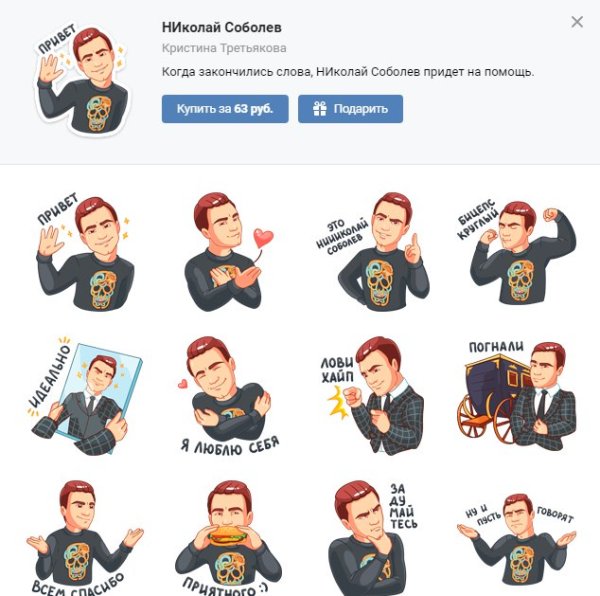 ПРИВЕТ

НИколай Соболев
Кристина Третьякова
Когда закончились слова, НИколай Соболев придет на помощь.

Купить за 63 руб.
Подарить

ПРИВЕТ

ЭТО НИИИКОЛАЙ СОБОЛЕВ

БИЦЕПС КРУГЛЫЙ

ИДЕАЛЬНО

Я ЛЮБЛЮ СЕБЯ

ЛОВИ ХАЙП

ПОГНАЛИ

ВСЕМ СПАСИБО

ПРИЯТНОГО :)

ЗА ДУ МАЙ ТЕСЬ

НУ И ПУСТЬ ГОВОРЯТ