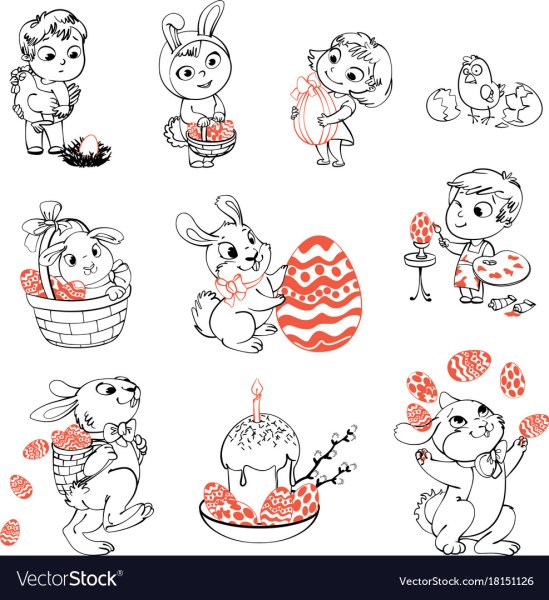 VectorStock®

VectorStock.com/18151126