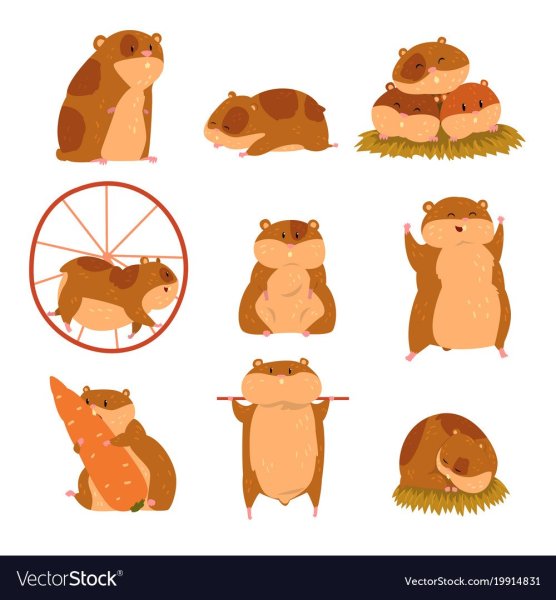 VectorStock®

VectorStock.com/19914831