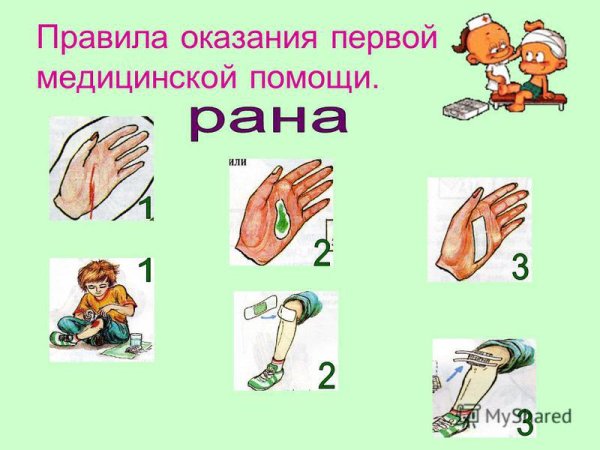 Правила оказания первой медицинской помощи.

рана

1

или

2

3

1

2

3

MyShared