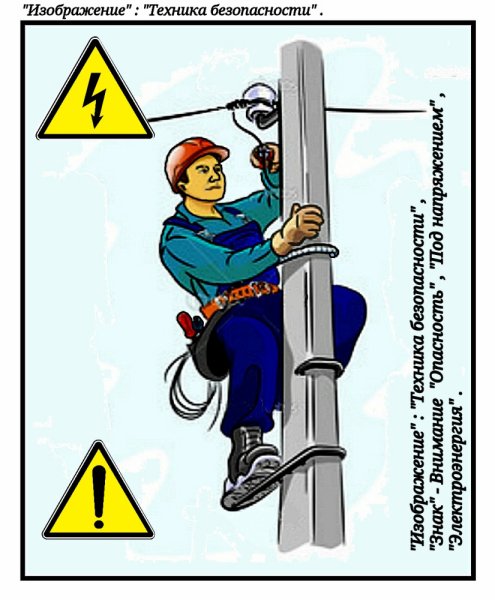 "Изображение" : "Техника безопасности" .

"Изображение" : "Техника безопасности" ,
"Знак" - Внимание "Опасность" , "Под напряжением" ,
"Электроэнергия" .