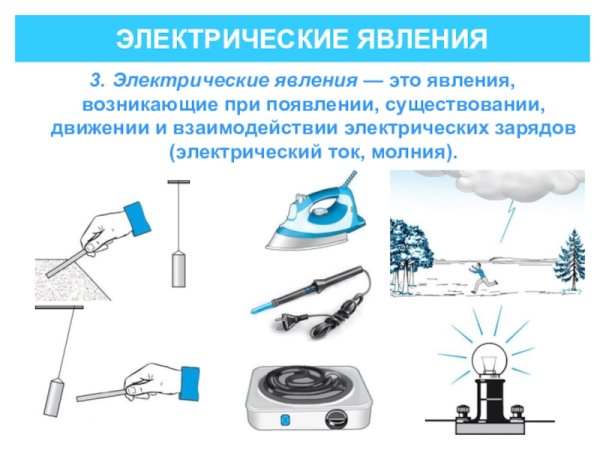 ЭЛЕКТРИЧЕСКИЕ ЯВЛЕНИЯ

3. Электрические явления — это явления, возникающие при появлении, существовании, движении и взаимодействии электрических зарядов (электрический ток, молния).