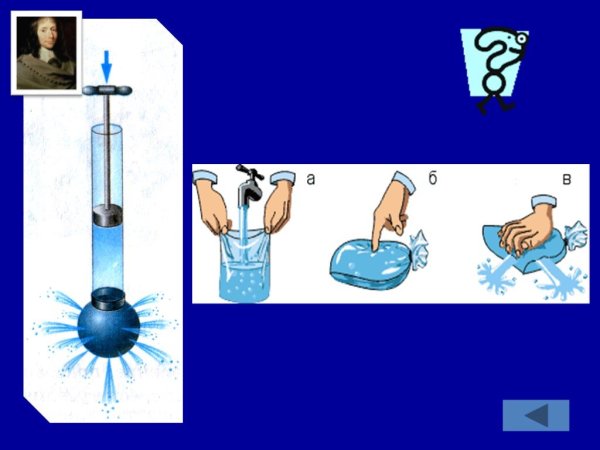 а
б
в