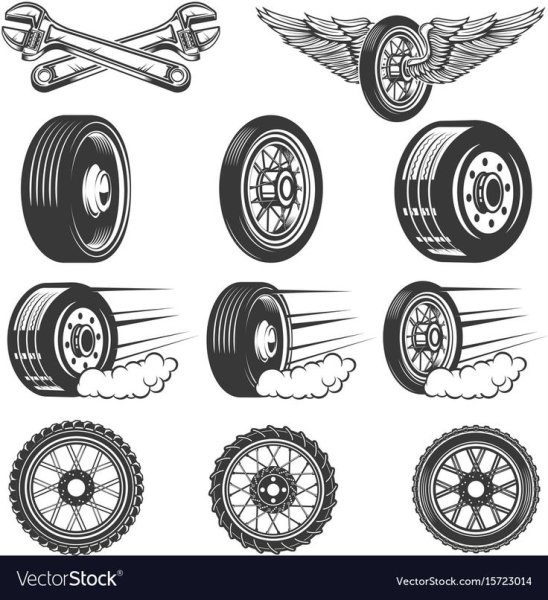 VectorStock®

VectorStock.com/15723014