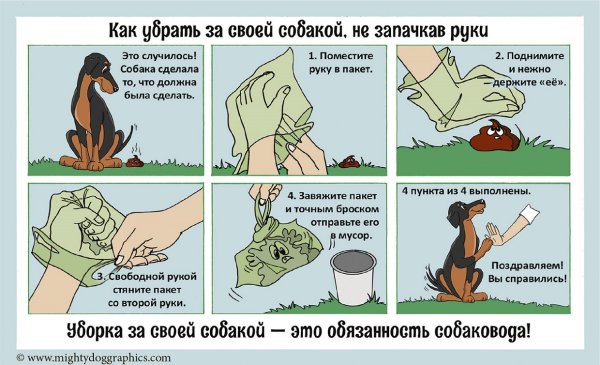 Как убрать за своей собакой, не запачкав руки

Это случилось! Собака сделала то, что должна была сделать.

1. Поместите руку в пакет.

2. Поднимите и нежно держите «её».

3. Свободной рукой стяните пакет со второй руки.

4. Завяжите пакет и точным броском отправьте его в мусор.

4 пункта из 4 выполнены.

Поздравляем! Вы справились!

Уборка за своей собакой — это обязанность собаковода!

© www.mightydoggraphics.com