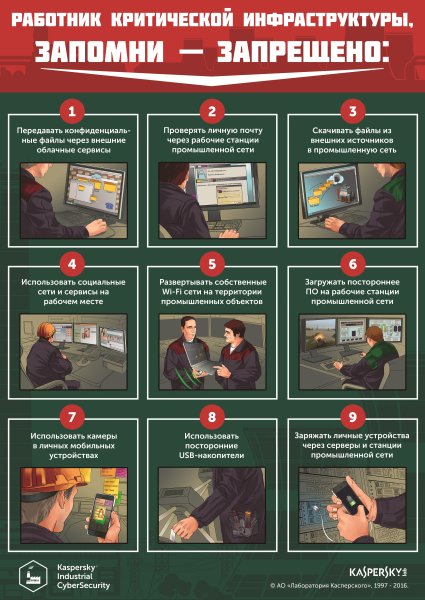 РАБОТНИК КРИТИЧЕСКОЙ ИНФРАСТРУКТУРЫ, ЗАПОМНИ — ЗАПРЕЩЕНО:

1
Передавать конфиденциальные файлы через внешние облачные сервисы

2
Проверять личную почту через рабочие станции промышленной сети

3
Скачивать файлы из внешних источников в промышленную сеть

4
Использовать социальные сети и сервисы на рабочем месте

5
Развертывать собственные Wi-Fi сети на территории промышленных объектов

6
Загружать постороннее ПО на рабочие станции промышленной сети

7
Использовать камеры в личных мобильных устройствах

8
Использовать посторонние USB-накопители

9
Заряжать личные устройства через серверы и станции промышленной сети

Kaspersky Industrial CyberSecurity

KASPERSKY lab

© АО «Лаборатория Касперского», 1997 - 2016.