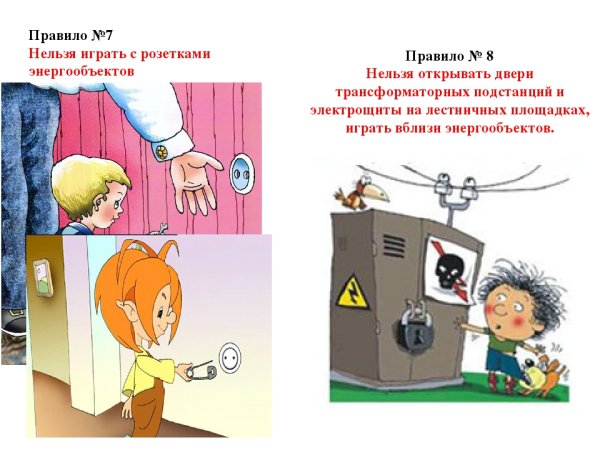 Правило №7
Нельзя играть с розетками энергообъектов

Правило № 8
Нельзя открывать двери трансформаторных подстанций и электрощиты на лестничных площадках, играть вблизи энергообъектов.