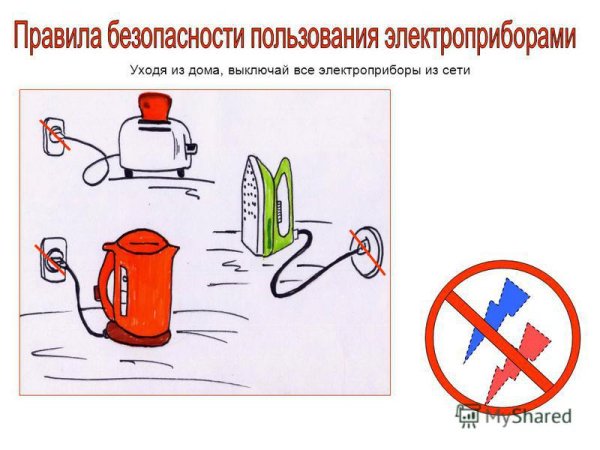 Правила безопасности пользования электроприборами

Уходя из дома, выключай все электроприборы из сети

MyShared