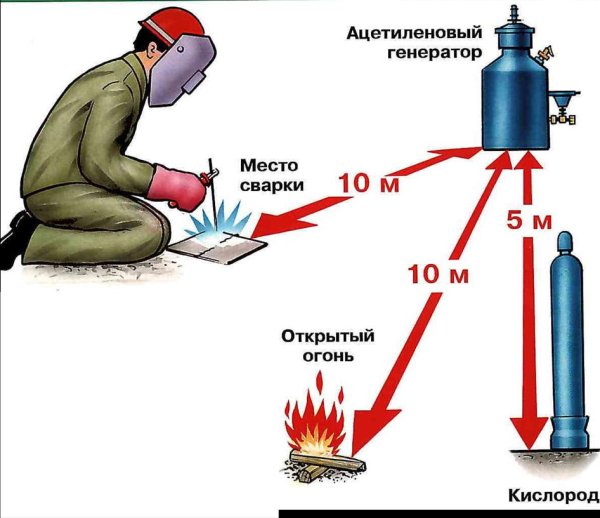 Ацетиленовый генератор

Место сварки

10 м

5 м

10 м

Открытый огонь

Кислород