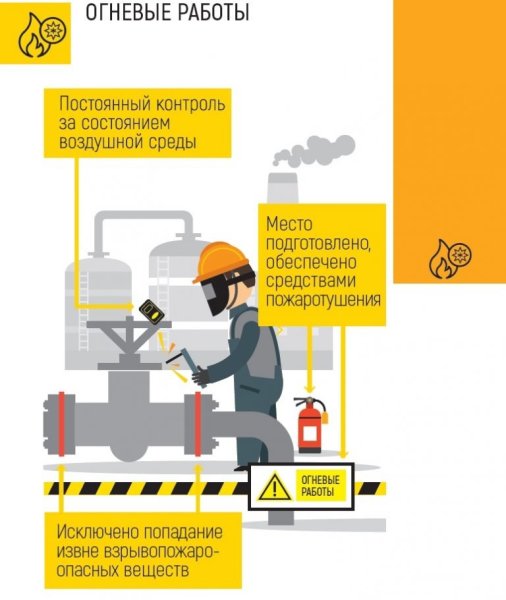 ОГНЕВЫЕ РАБОТЫ

Постоянный контроль за состоянием воздушной среды

Место подготовлено, обеспечено средствами пожаротушения

ОГНЕВЫЕ РАБОТЫ

Исключено попадание извне взрывопожароопасных веществ