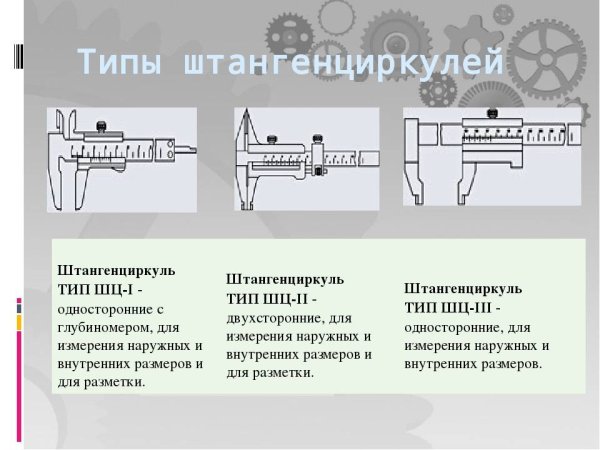 Типы штангенциркулей

Штангенциркуль ТИП ШЦ-I - односторонние с глубиномером, для измерения наружных и внутренних размеров и для разметки.

Штангенциркуль ТИП ШЦ-II - двухсторонние, для измерения наружных и внутренних размеров и для разметки.

Штангенциркуль ТИП ШЦ-III - односторонние, для измерения наружных и внутренних размеров.