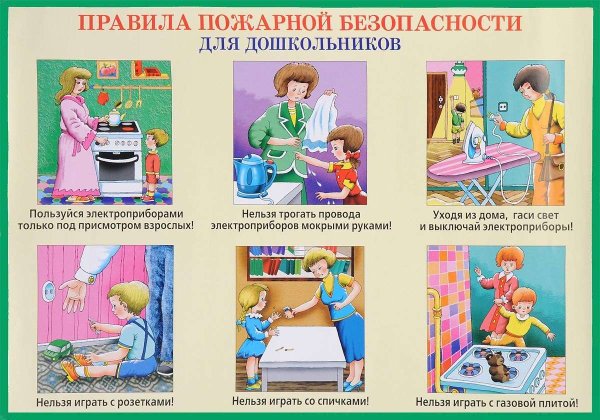 ПРАВИЛА ПОЖАРНОЙ БЕЗОПАСНОСТИ
ДЛЯ ДОШКОЛЬНИКОВ

Пользуйся электроприборами только под присмотром взрослых!

Нельзя трогать провода электроприборов мокрыми руками!

Уходя из дома, гаси свет и выключай электроприборы!

Нельзя играть с розетками!

Нельзя играть со спичками!

Нельзя играть с газовой плитой!