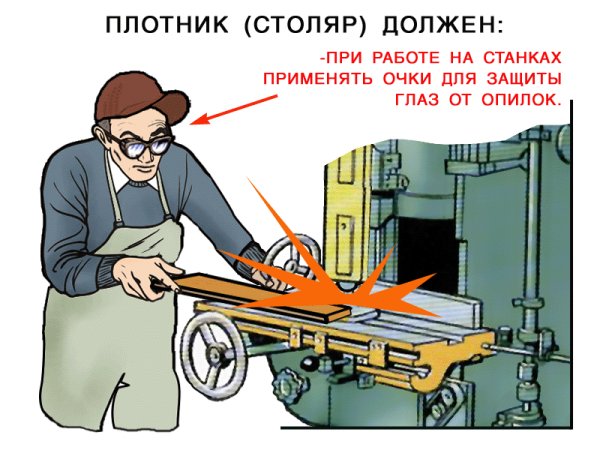 ПЛОТНИК (СТОЛЯР) ДОЛЖЕН:

-ПРИ РАБОТЕ НА СТАНКАХ ПРИМЕНЯТЬ ОЧКИ ДЛЯ ЗАЩИТЫ ГЛАЗ ОТ ОПИЛОК.