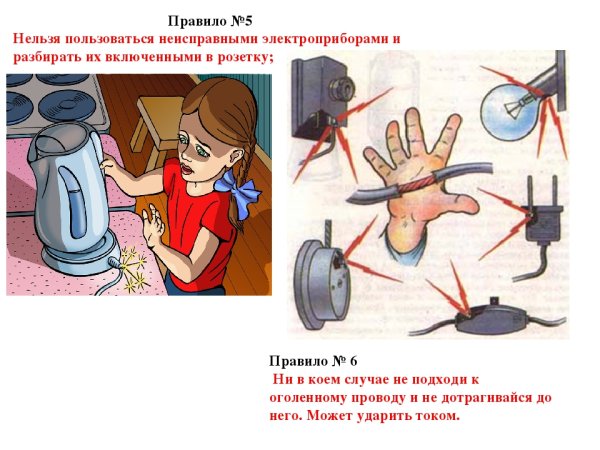 Правило №5
Нельзя пользоваться неисправными электроприборами и разбирать их включенными в розетку;

Правило № 6
Ни в коем случае не подходи к оголенному проводу и не дотрагивайся до него. Может ударить током.