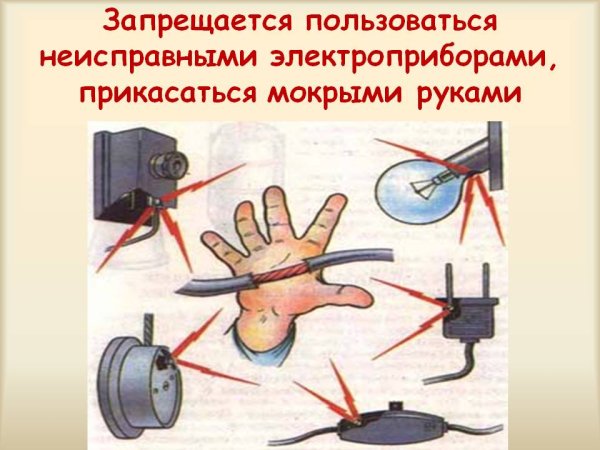 Запрещается пользоваться неисправными электроприборами, прикасаться мокрыми руками