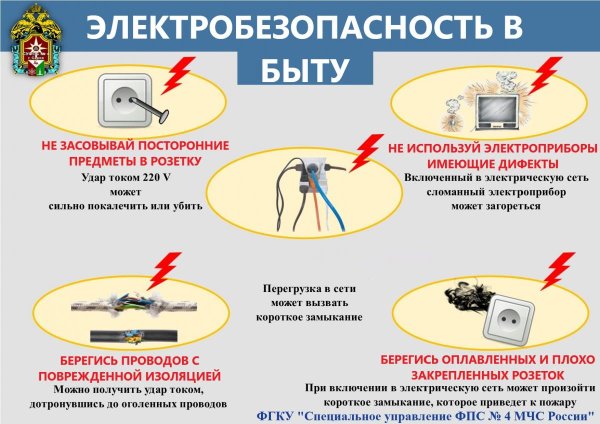 ЭЛЕКТРОБЕЗОПАСНОСТЬ В БЫТУ

НЕ ЗАСОВЫВАЙ ПОСТОРОННИЕ ПРЕДМЕТЫ В РОЗЕТКУ
Удар током 220 V может сильно покалечить или убить

НЕ ИСПОЛЬЗУЙ ЭЛЕКТРОПРИБОРЫ ИМЕЮЩИЕ ДИФЕКТЫ
Включенный в электрическую сеть сломанный электроприбор может загореться

Перегрузка в сети может вызвать короткое замыкание

БЕРЕГИСЬ ПРОВОДОВ С ПОВРЕЖДЕННОЙ ИЗОЛЯЦИЕЙ
Можно получить удар током, дотронувшись до оголенных проводов

БЕРЕГИСЬ ОПЛАВЛЕННЫХ И ПЛОХО ЗАКРЕПЛЕННЫХ РОЗЕТОК
При включении в электрическую сеть может произойти короткое замыкание, которое приведет к пожару

ФГКУ "Специальное управление ФПС № 4 МЧС России"