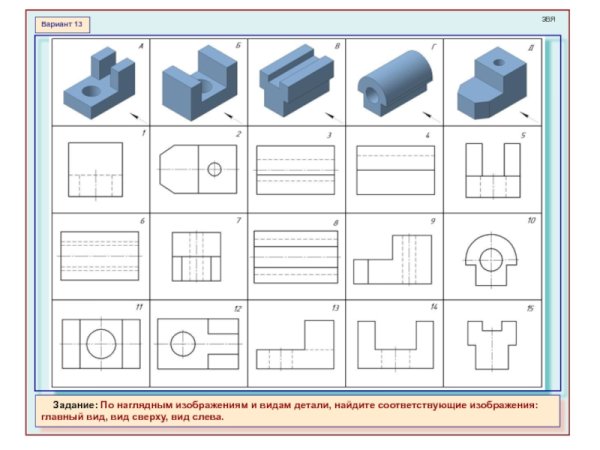 Вариант 13

ЗВЯ

| А | Б | В | Г | Д |
|---|---|---|---|---|
| 1 | 2 | 3 | 4 | 5 |
| 6 | 7 | 8 | 9 | 10 |
| 11 | 12 | 13 | 14 | 15 |

Задание: По наглядным изображениям и видам детали, найдите соответствующие изображения: главный вид, вид сверху, вид слева.