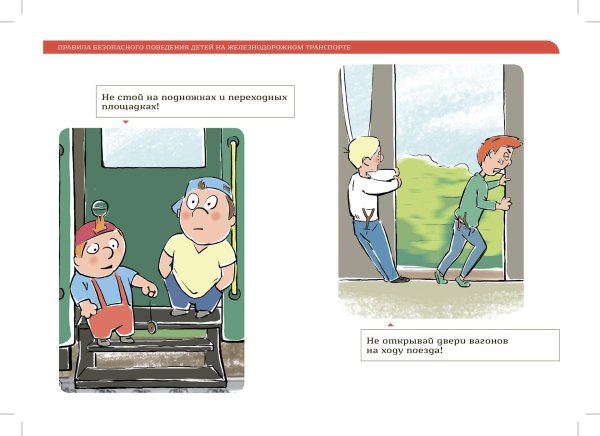 ПРАВИЛА БЕЗОПАСНОГО ПОВЕДЕНИЯ ДЕТЕЙ НА ЖЕЛЕЗНОДОРОЖНОМ ТРАНСПОРТЕ

Не стой на подножках и переходных площадках!

Не открывай двери вагонов на ходу поезда!