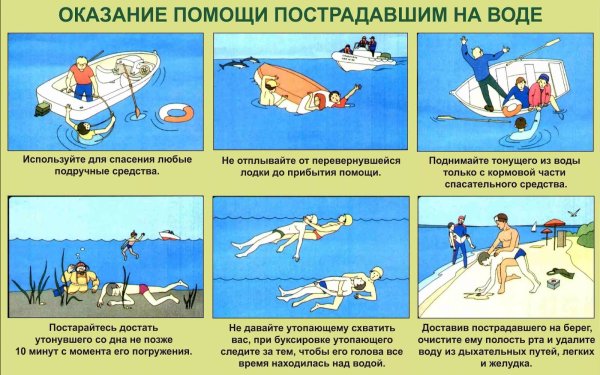 ОКАЗАНИЕ ПОМОЩИ ПОСТРАДАВШИМ НА ВОДЕ

Используйте для спасения любые подручные средства.

Не отплывайте от перевернувшейся лодки до прибытия помощи.

Поднимайте тонущего из воды только с кормовой части спасательного средства.

Постарайтесь достать утонувшего со дна не позже 10 минут с момента его погружения.

Не давайте утопающему схватить вас, при буксировке утопающего следите за тем, чтобы его голова все время находилась над водой.

Доставив пострадавшего на берег, очистите ему полость рта и удалите воду из дыхательных путей, легких и желудка.