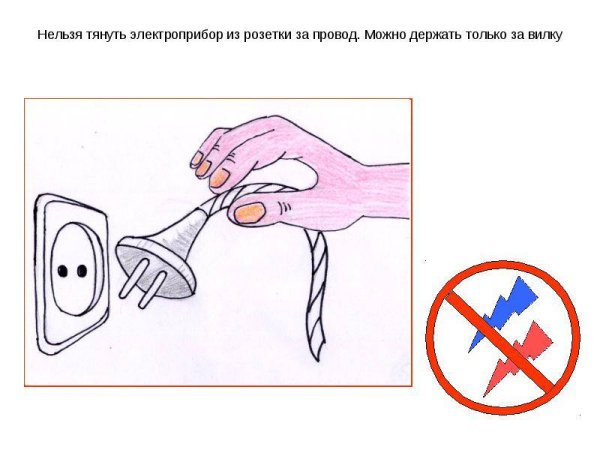 Нельзя тянуть электроприбор из розетки за провод. Можно держать только за вилку