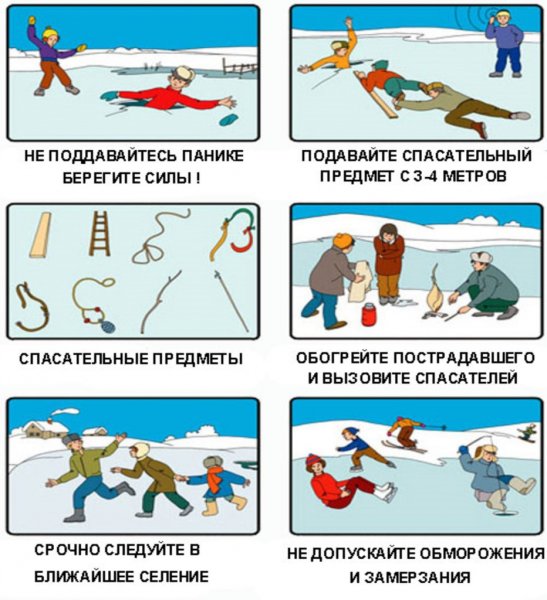 НЕ ПОДДАВАЙТЕСЬ ПАНИКЕ
БЕРЕГИТЕ СИЛЫ !

ПОДАВАЙТЕ СПАСАТЕЛЬНЫЙ
ПРЕДМЕТ С 3-4 МЕТРОВ

СПАСАТЕЛЬНЫЕ ПРЕДМЕТЫ

ОБОГРЕЙТЕ ПОСТРАДАВШЕГО
И ВЫЗОВИТЕ СПАСАТЕЛЕЙ

СРОЧНО СЛЕДУЙТЕ В
БЛИЖАЙШЕЕ СЕЛЕНИЕ

НЕ ДОПУСКАЙТЕ ОБМОРОЖЕНИЯ
И ЗАМЕРЗАНИЯ