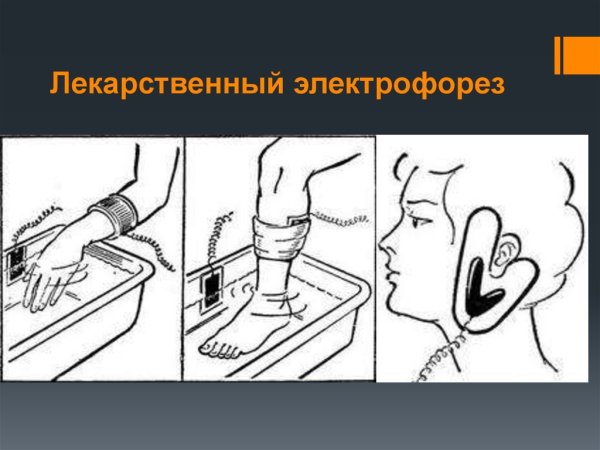 Лекарственный электрофорез