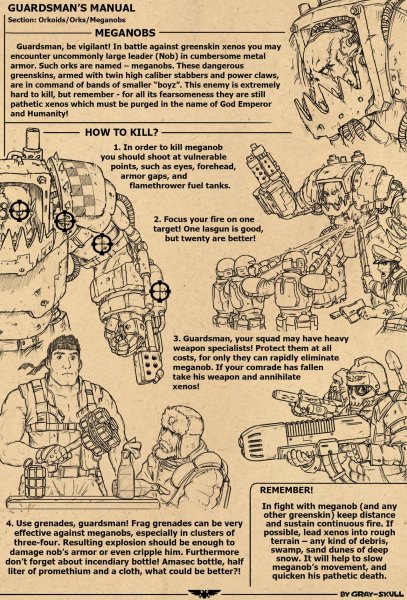 GUARDSMAN'S MANUAL

Section: Orkoids/Orks/Meganobs

MEGANOBS

Guardsman, be vigilant! In battle against greenskin xenos you may encounter uncommonly large leader (Nob) in cumbersome metal armor. Such orks are named – meganobs. These dangerous greenskins, armed with twin high caliber stabbers and power claws, are in command of bands of smaller "boyz". This enemy is extremely hard to kill, but remember - for all its fearsomeness they are still pathetic xenos which must be purged in the name of God Emperor and Humanity!

HOW TO KILL?

1. In order to kill meganob you should shoot at vulnerable points, such as eyes, forehead, armor gaps, and flamethrower fuel tanks.

2. Focus your fire on one target! One lasgun is good, but twenty are better!

3. Guardsman, your squad may have heavy weapon specialists! Protect them at all costs, for only they can rapidly eliminate meganob. If your comrade has fallen take his weapon and annihilate xenos!

4. Use grenades, guardsman! Frag grenades can be very effective against meganobs, especially in clusters of three-four. Resulting explosion should be enough to damage nob's armor or even cripple him. Furthermore don't forget about incendiary bottle! Amasec bottle, half liter of promethium and a cloth, what could be better?!

REMEMBER!

In fight with meganob (and any other greenskin) keep distance and sustain continuous fire. If possible, lead xenos into rough terrain – any kind of debris, swamp, sand dunes of deep snow. It will help to slow meganob's movement, and quicken his pathetic death.

BY GRAY-SKULL