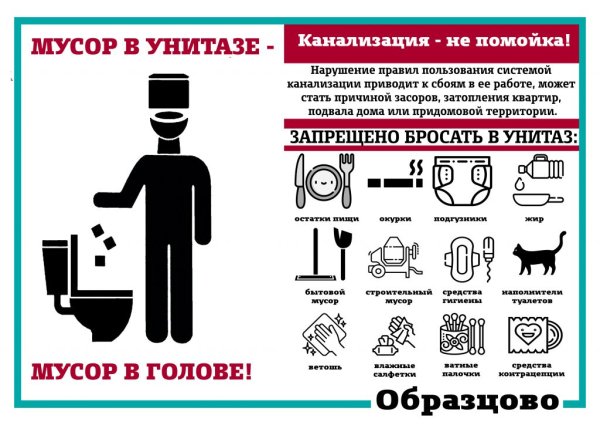 МУСОР В УНИТАЗЕ -

МУСОР В ГОЛОВЕ!

Канализация - не помойка!

Нарушение правил пользования системой канализации приводит к сбоям в ее работе, может стать причиной засоров, затопления квартир, подвала дома или придомовой территории.

ЗАПРЕЩЕНО БРОСАТЬ В УНИТАЗ:

остатки пищи
окурки
подгузники
жир
бытовой мусор
строительный мусор
средства гигиены
наполнители туалетов
ветошь
влажные салфетки
ватные палочки
средства контрацепции

Образцово