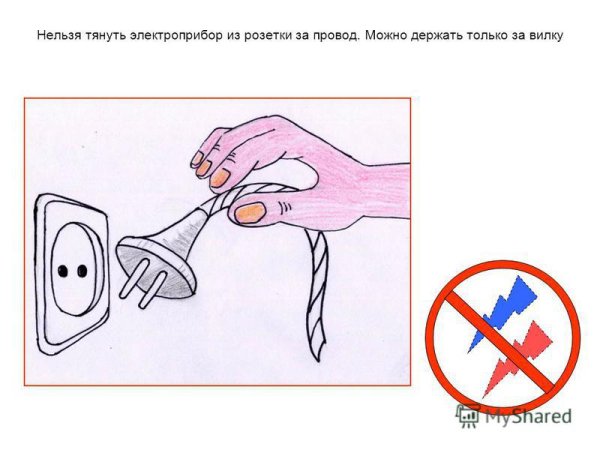 Нельзя тянуть электроприбор из розетки за провод. Можно держать только за вилку

MyShared