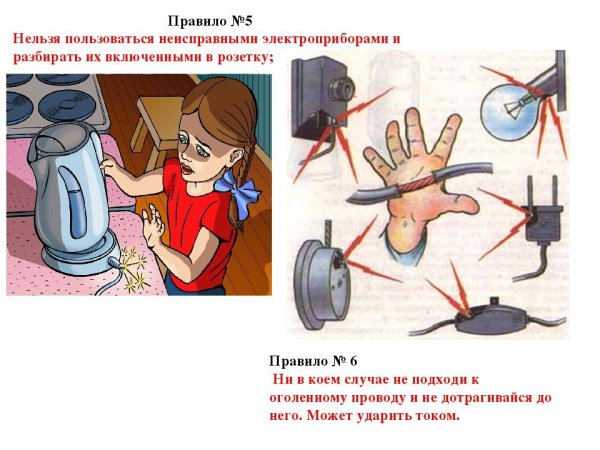 Правило №5
Нельзя пользоваться неисправными электроприборами и разбирать их включенными в розетку;

Правило № 6
Ни в коем случае не подходи к оголенному проводу и не дотрагивайся до него. Может ударить током.